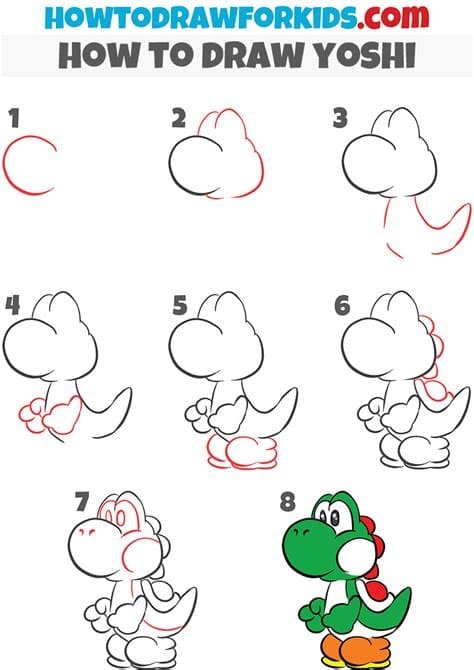 HOWTODRAWFORKIDS.com
HOW TO DRAW YOSHI

1

2

3

4

5

6

7

8