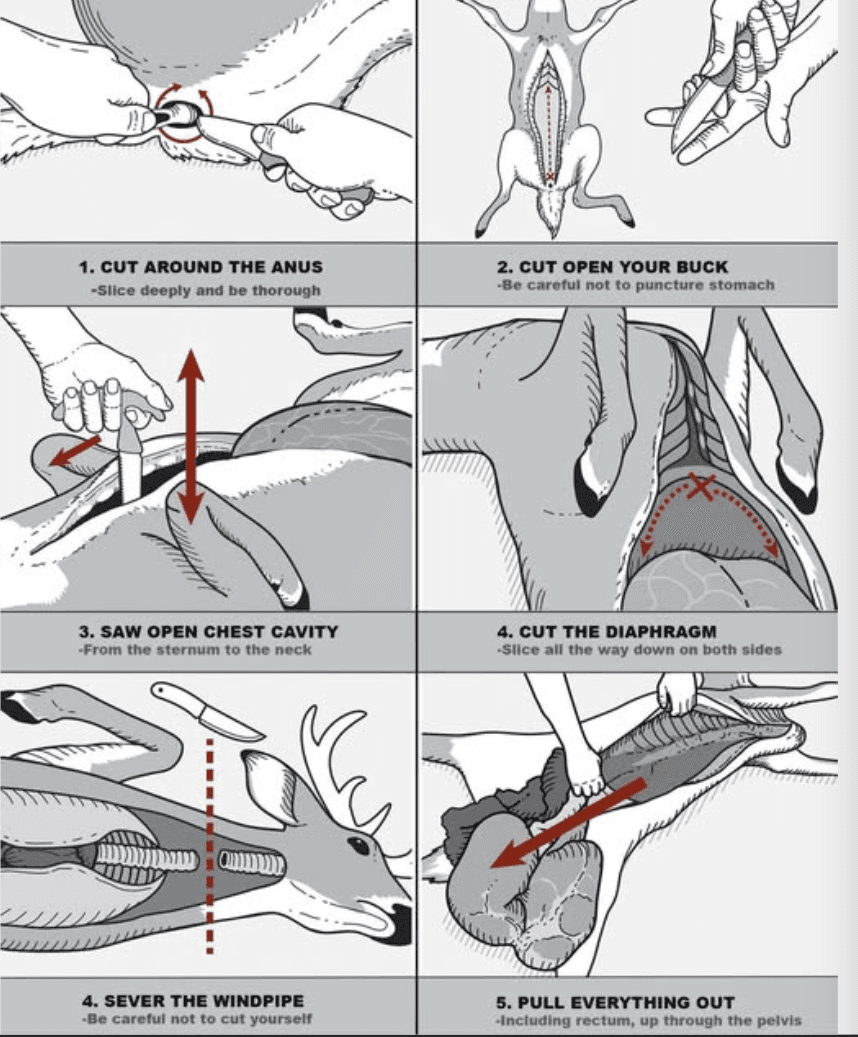 1. CUT AROUND THE ANUS
-Slice deeply and be thorough

2. CUT OPEN YOUR BUCK
-Be careful not to puncture stomach

3. SAW OPEN CHEST CAVITY
-From the sternum to the neck

4. CUT THE DIAPHRAGM
-Slice all the way down on both sides

4. SEVER THE WINDPIPE
-Be careful not to cut yourself

5. PULL EVERYTHING OUT
-Including rectum, up through the pelvis